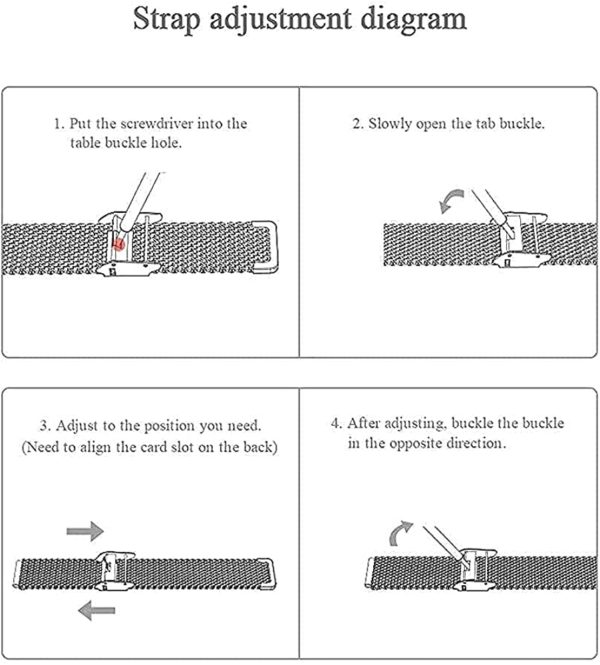 Strap adjustment diagram

1. Put the screwdriver into the table buckle hole.

2. Slowly open the tab buckle.

3. Adjust to the position you need. (Need to align the card slot on the back)

4. After adjusting, buckle the buckle in the opposite direction.