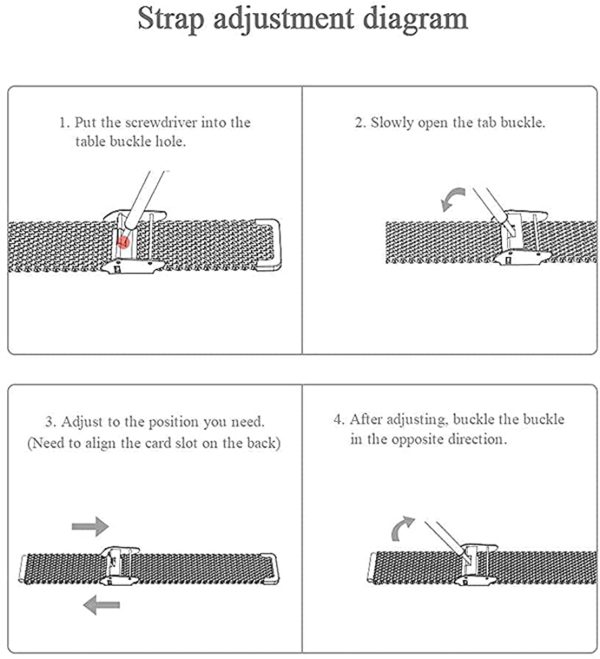 Strap adjustment diagram

1. Put the screwdriver into the table buckle hole.

2. Slowly open the tab buckle.

3. Adjust to the position you need. (Need to align the card slot on the back)

4. After adjusting, buckle the buckle in the opposite direction.