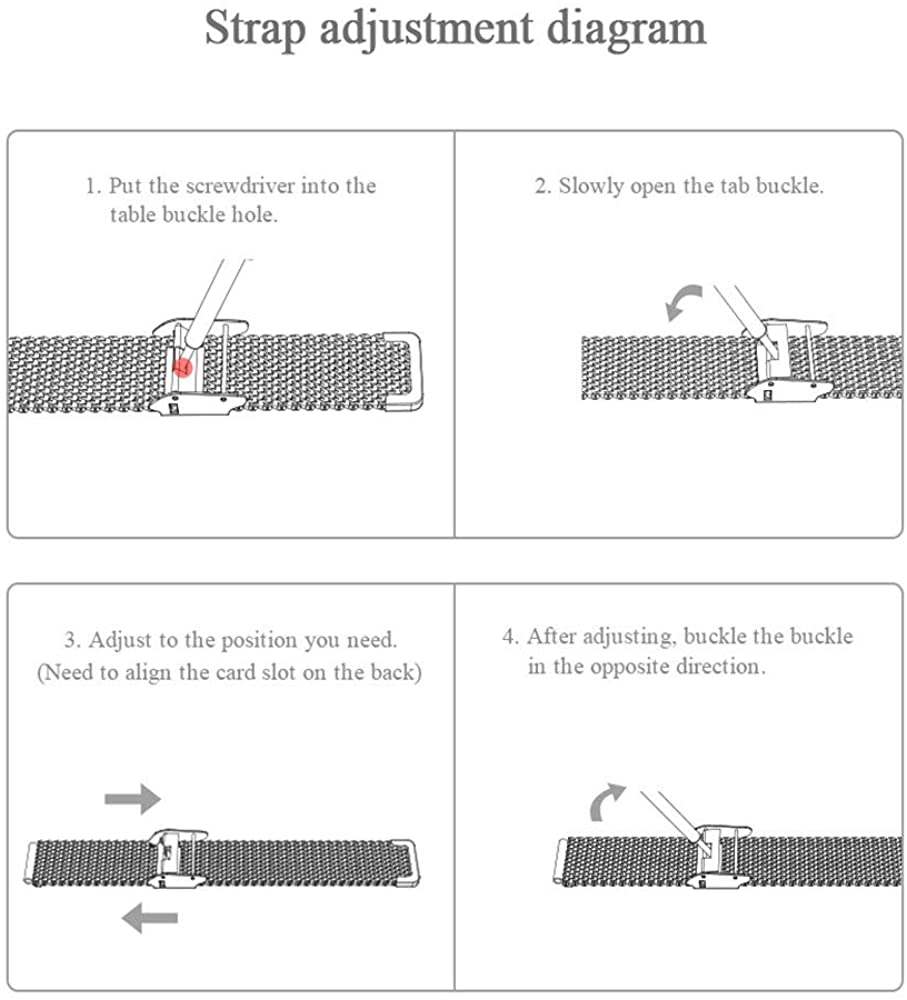 Strap adjustment diagram

1. Put the screwdriver into the table buckle hole.

2. Slowly open the tab buckle.

3. Adjust to the position you need. (Need to align the card slot on the back)

4. After adjusting, buckle the buckle in the opposite direction.